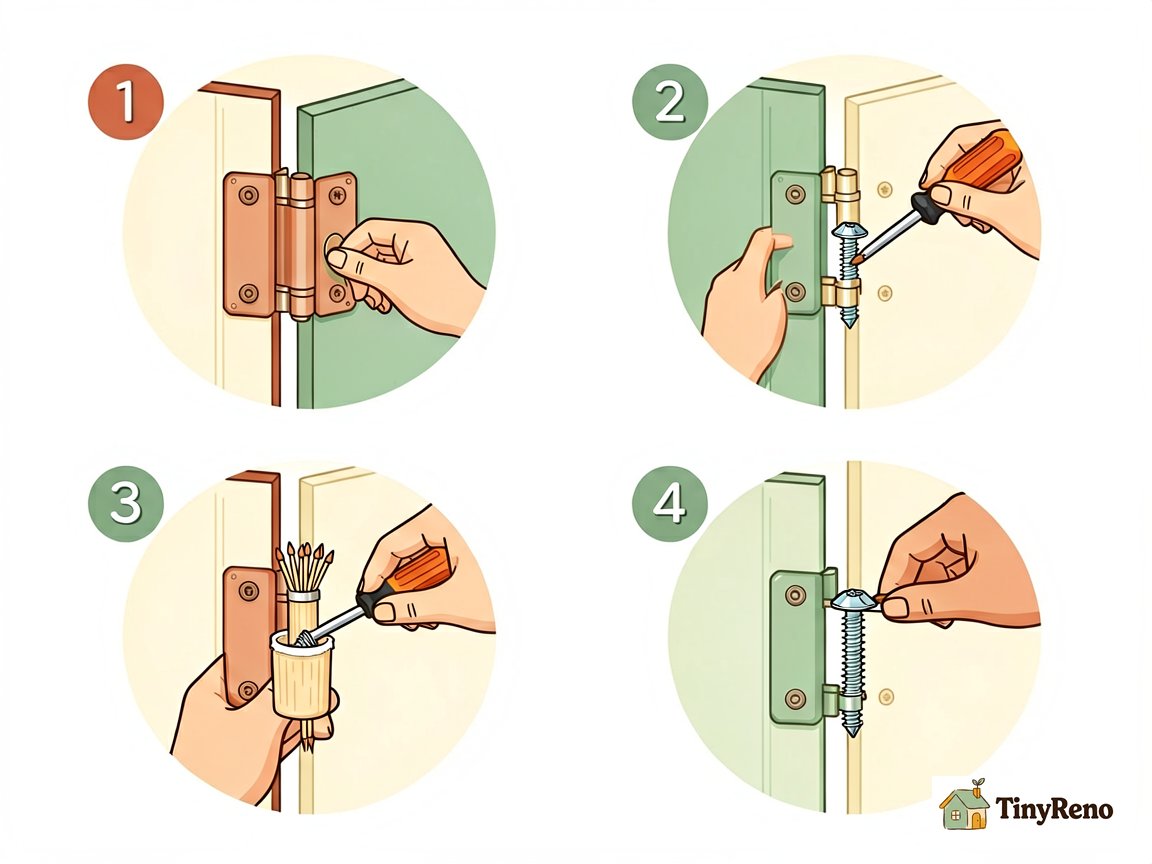 1

2

3

4

TinyReno